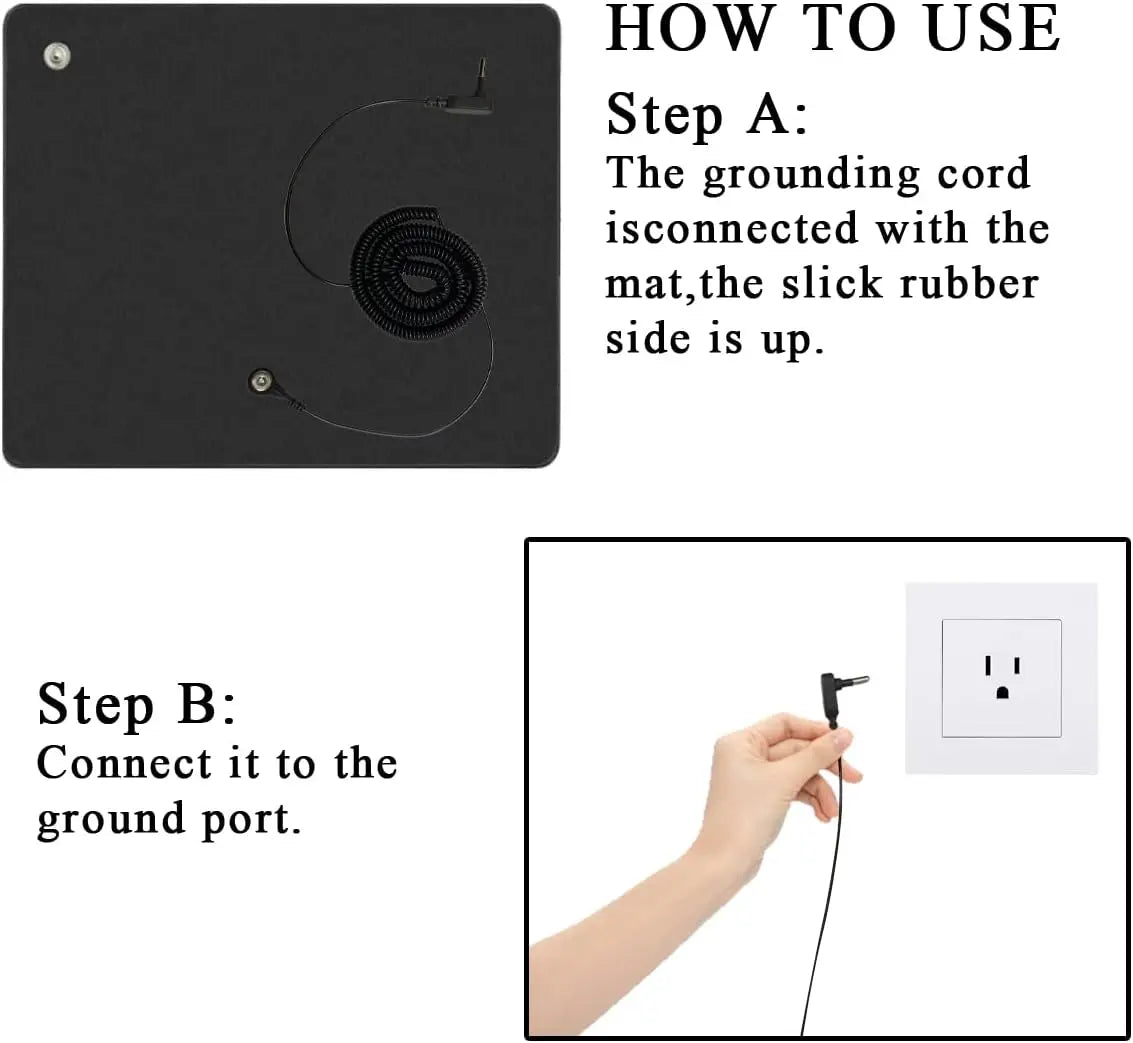 HOW TO USE

Step A:
The grounding cord isconnected with the mat,the slick rubber side is up.

Step B:
Connect it to the ground port.